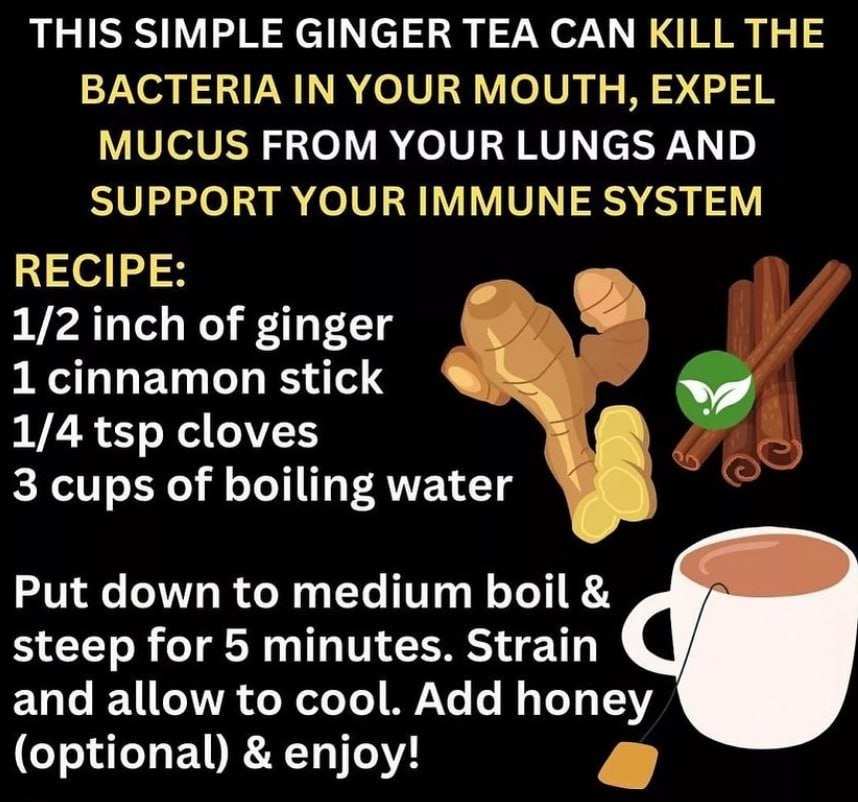 THIS SIMPLE GINGER TEA CAN KILL THE BACTERIA IN YOUR MOUTH, EXPEL MUCUS FROM YOUR LUNGS AND SUPPORT YOUR IMMUNE SYSTEM

RECIPE:
1/2 inch of ginger
1 cinnamon stick
1/4 tsp cloves
3 cups of boiling water

Put down to medium boil & steep for 5 minutes. Strain and allow to cool. Add honey (optional) & enjoy!